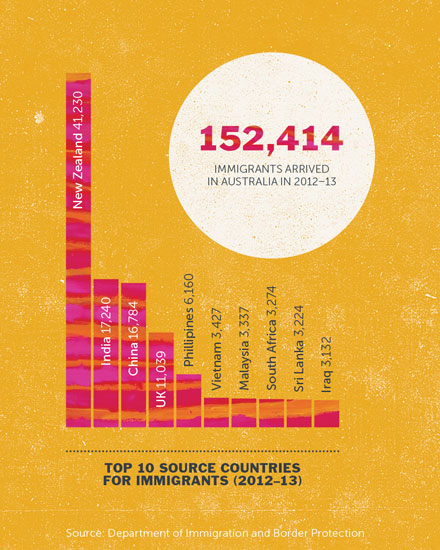 152,414

IMMIGRANTS ARRIVED IN AUSTRALIA IN 2012–13

New Zealand 41,230

India 17,240

China 16,784

UK 11,039

Phillipines 6,160

Vietnam 3,427

Malaysia 3,337

South Africa 3,274

Sri Lanka 3,224

Iraq 3,132

TOP 10 SOURCE COUNTRIES FOR IMMIGRANTS (2012–13)

Source: Department of Immigration and Border Protection